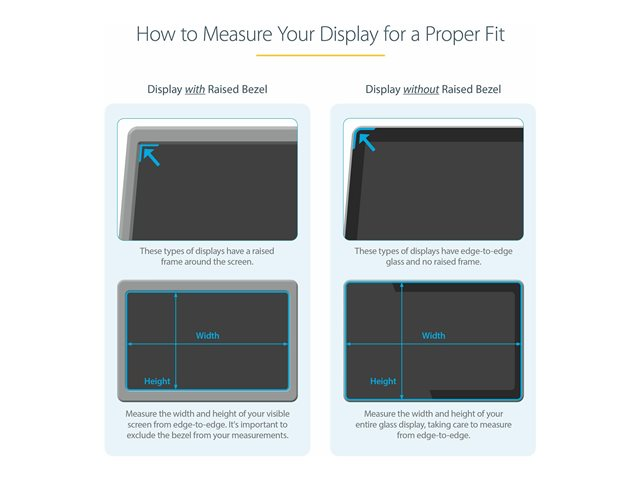 How to Measure Your Display for a Proper Fit

Display with Raised Bezel

These types of displays have a raised frame around the screen.

Width

Height

Measure the width and height of your visible screen from edge-to-edge. It's important to exclude the bezel from your measurements.

Display without Raised Bezel

These types of displays have edge-to-edge glass and no raised frame.

Width

Height

Measure the width and height of your entire glass display, taking care to measure from edge-to-edge.